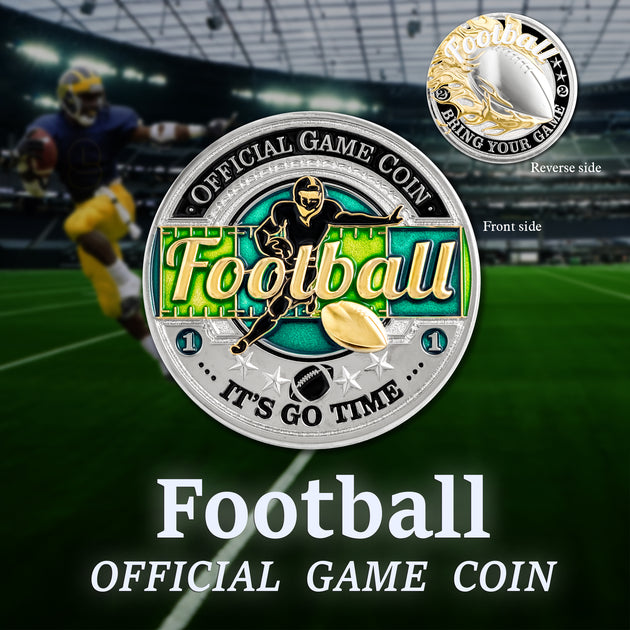 Football
2
2
BRING YOUR GAME
Reverse side

Front side

OFFICIAL GAME COIN
Football
1
1
IT'S GO TIME

Football
OFFICIAL GAME COIN