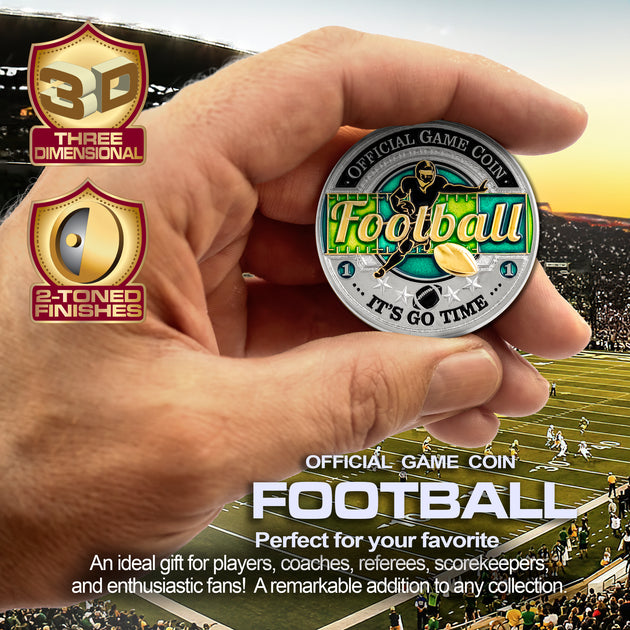 3D
THREE DIMENSIONAL

2-TONED FINISHES

OFFICIAL GAME COIN
Football
1
1
IT'S GO TIME

OFFICIAL GAME COIN
FOOTBALL
Perfect for your favorite
An ideal gift for players, coaches, referees, scorekeepers, and enthusiastic fans! A remarkable addition to any collection.