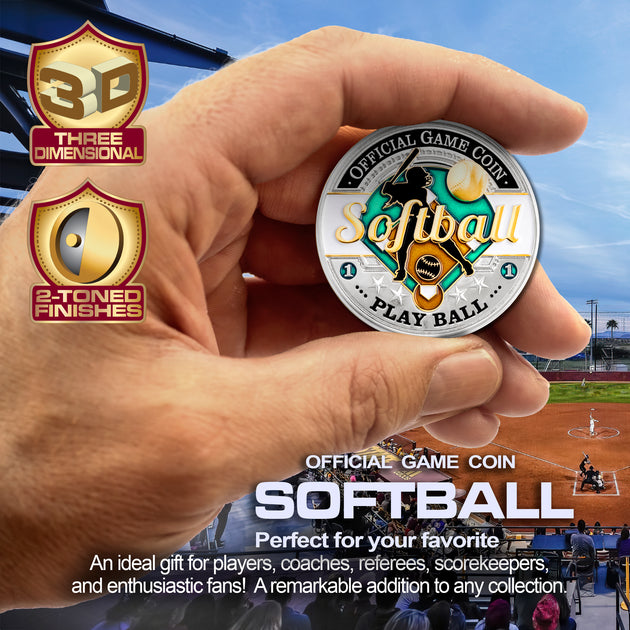 3D
THREE DIMENSIONAL

2-TONED FINISHES

OFFICIAL GAME COIN
Softball
1
1
PLAY BALL

OFFICIAL GAME COIN
SOFTBALL
Perfect for your favorite
An ideal gift for players, coaches, referees, scorekeepers, and enthusiastic fans! A remarkable addition to any collection.