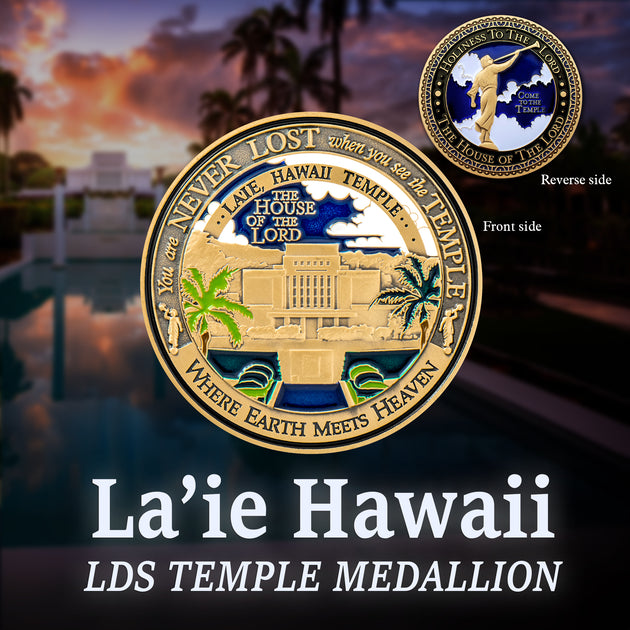 HOLINESS TO THE LORD
COME TO THE TEMPLE
THE HOUSE OF THE LORD

Reverse side

Front side

You are NEVER LOST when you see the TEMPLE
LAIE, HAWAII TEMPLE
THE HOUSE OF THE LORD
WHERE EARTH MEETS HEAVEN

La'ie Hawaii
LDS TEMPLE MEDALLION