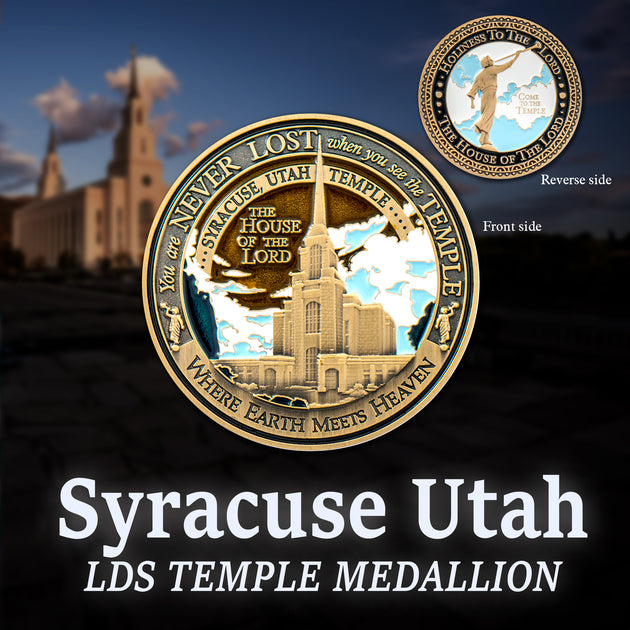 HOLINESS TO THE LORD
COME TO THE TEMPLE
THE HOUSE OF THE LORD

Reverse side

Front side

You are NEVER LOST when you see the TEMPLE
SYRACUSE, UTAH TEMPLE
THE HOUSE OF THE LORD
WHERE EARTH MEETS HEAVEN

Syracuse Utah
LDS TEMPLE MEDALLION